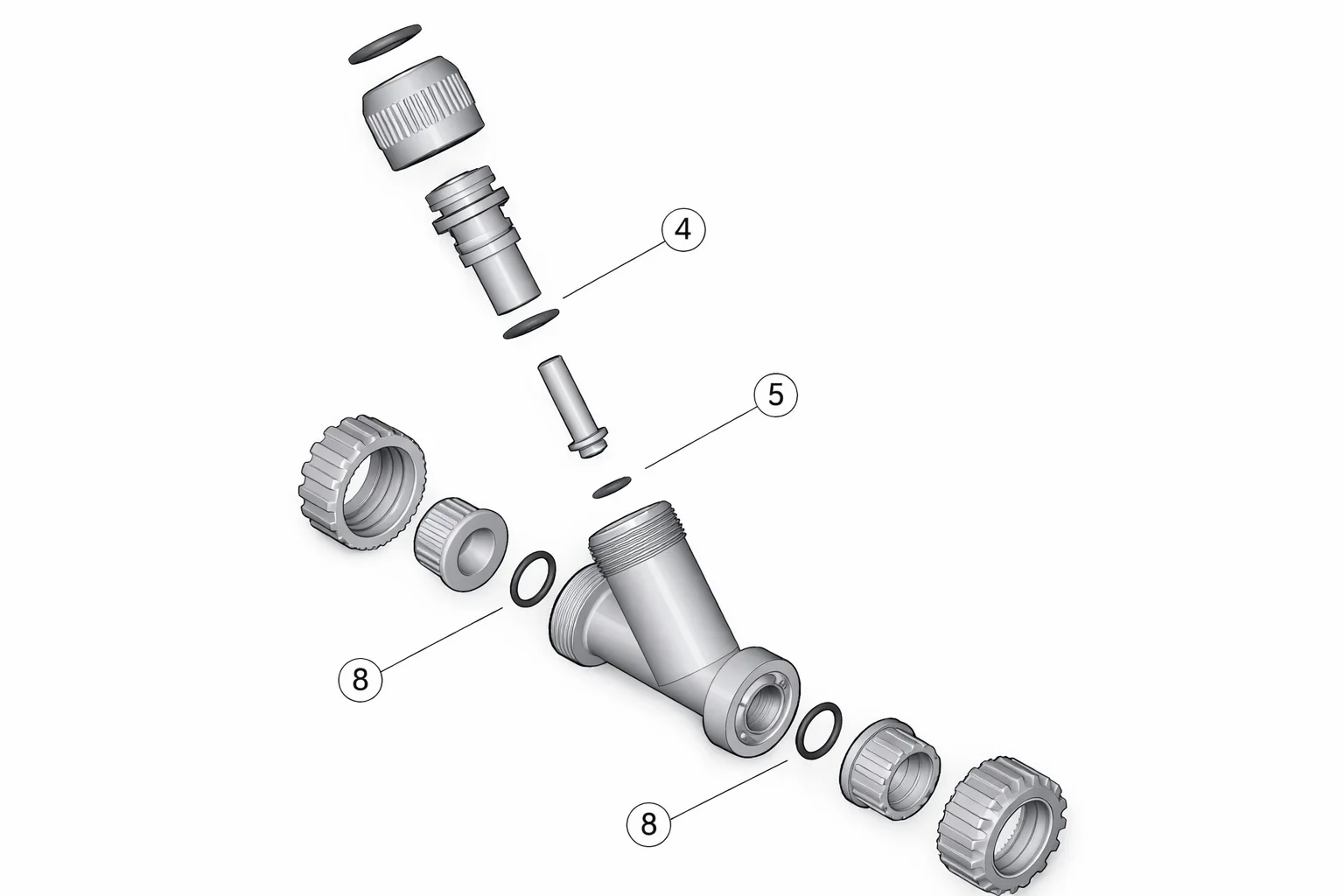 4

5

8

8