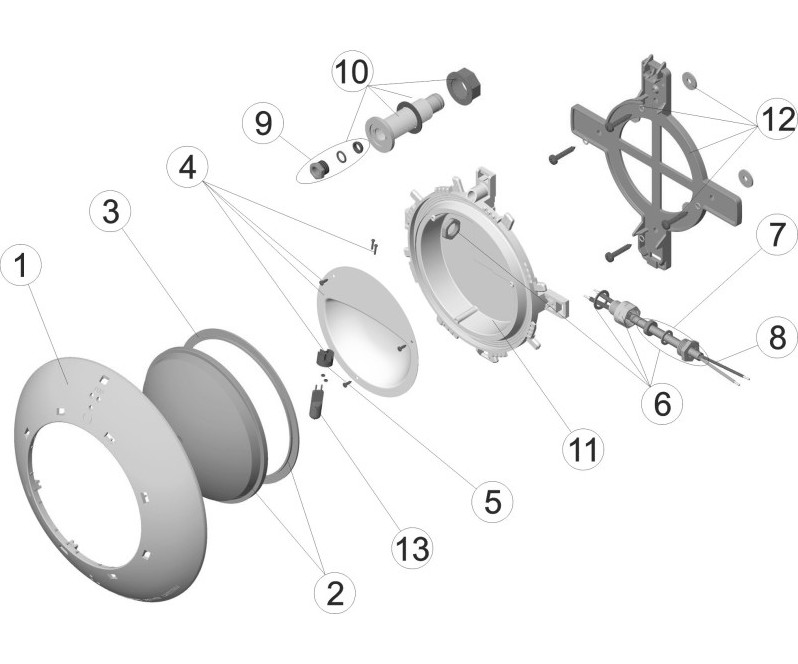 10
9
12
4
3
7
1
8
6
11
5
13
2