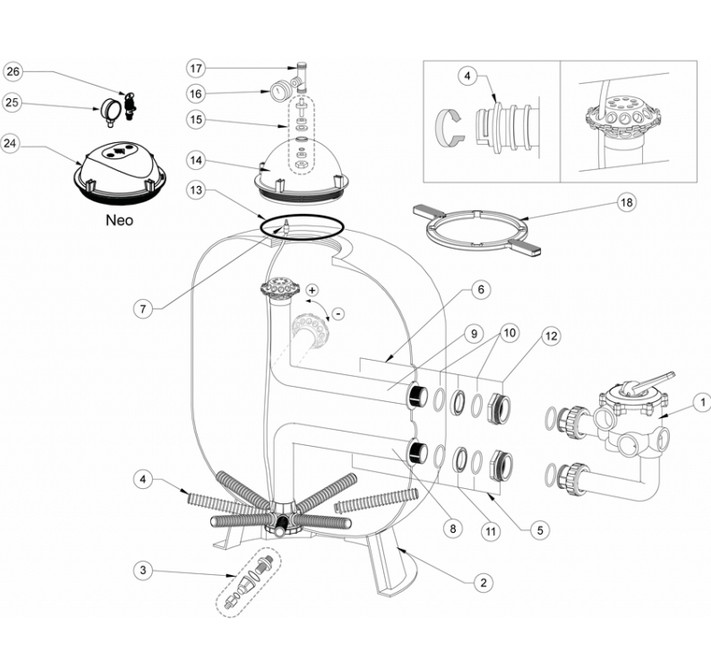 26
25
24
Neo
17
16
15
14
13
4
18
7
+
-
6
9
10
12
1
4
8
11
5
3
2